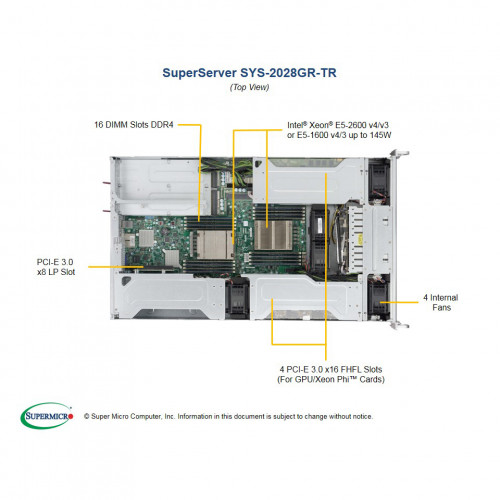 SuperServer SYS-2028GR-TR
(Top View)

16 DIMM Slots DDR4

Intel® Xeon® E5-2600 v4/v3 or E5-1600 v4/3 up to 145W

PCI-E 3.0 x8 LP Slot

4 Internal Fans

4 PCI-E 3.0 x16 FHFL Slots (For GPU/Xeon Phi™ Cards)

SUPERMICRO

© Super Micro Computer, Inc. Information in this document is subject to change without notice.